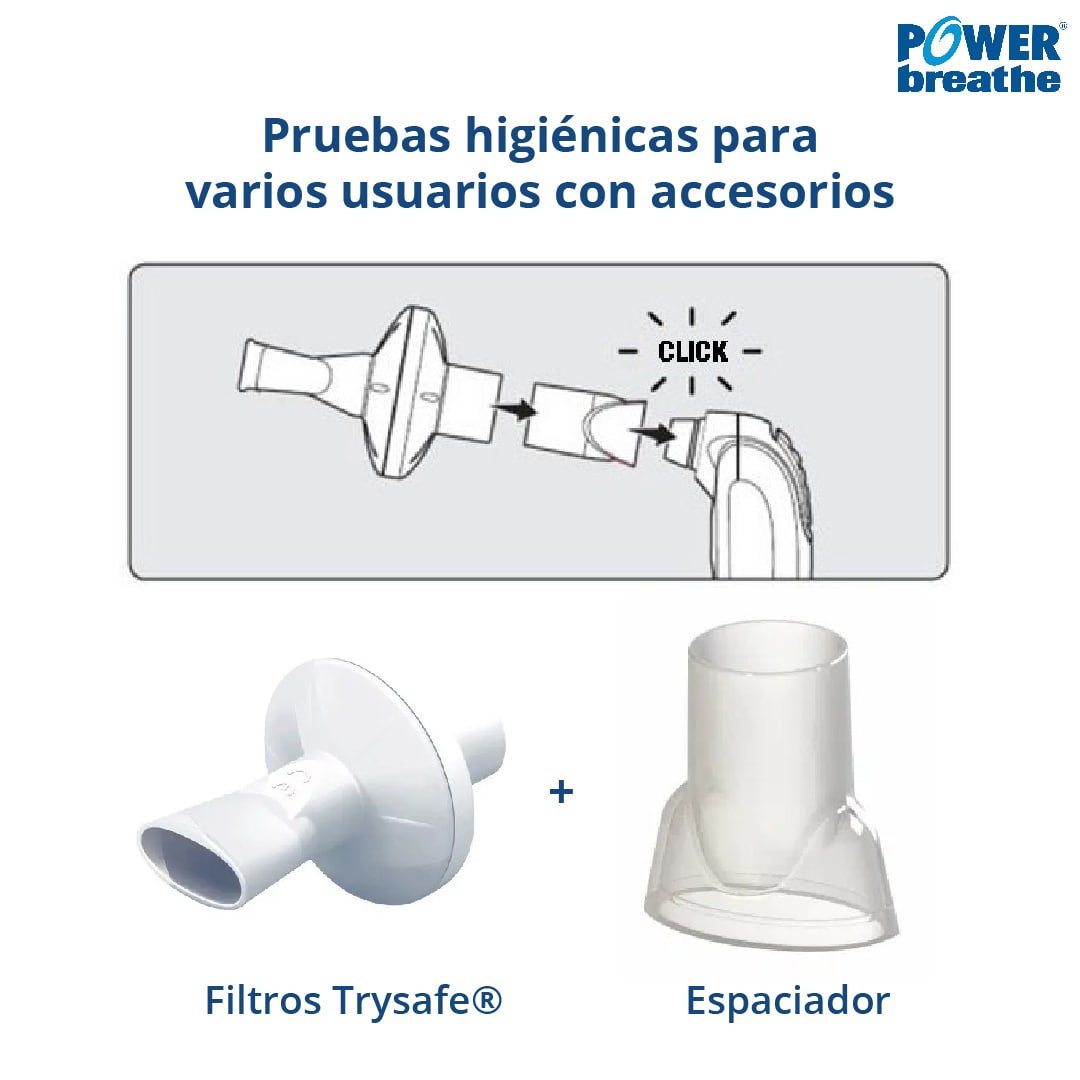 POWER® breathe

Pruebas higiénicas para varios usuarios con accesorios

CLICK

+

Filtros Trysafe®

Espaciador