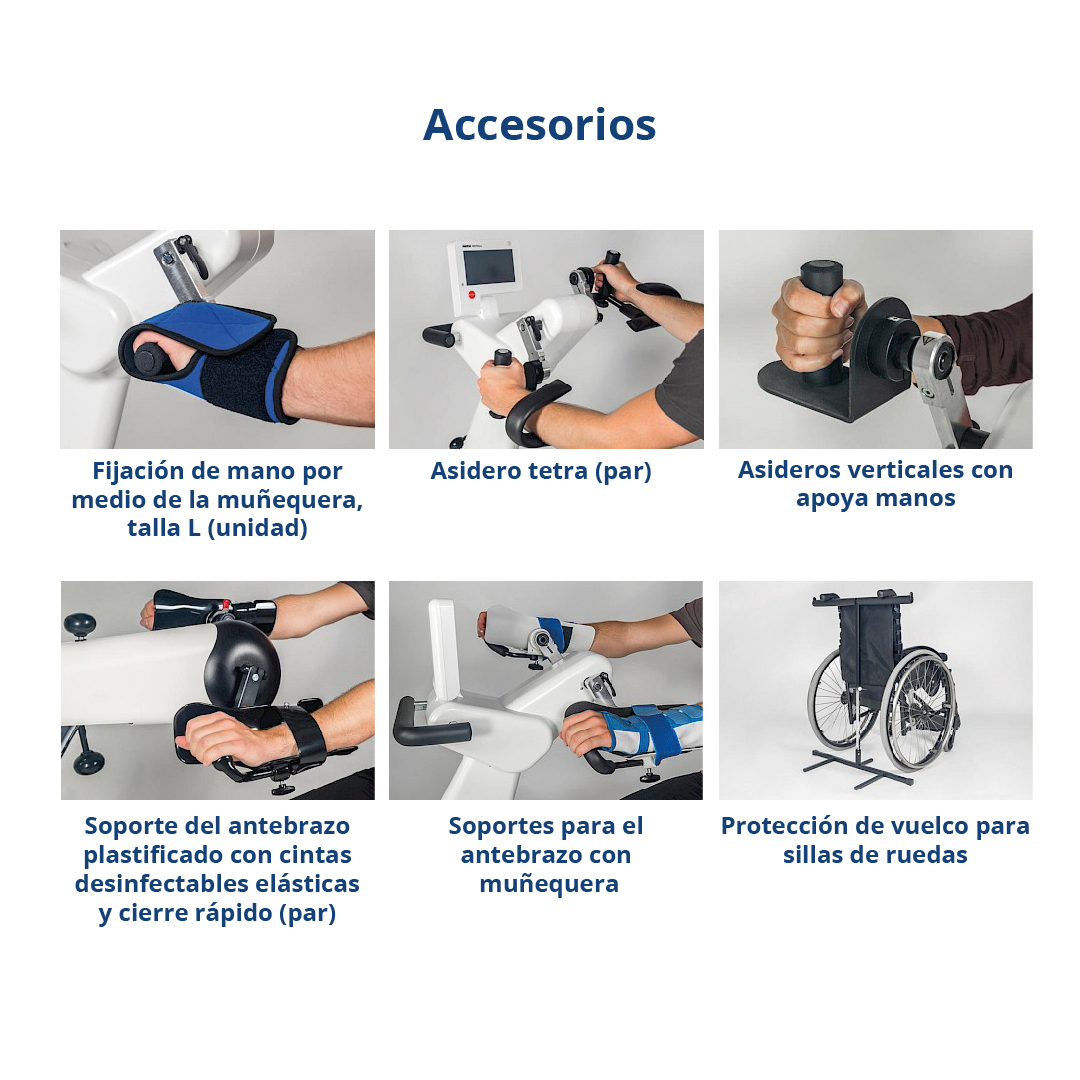 Accesorios

Fijación de mano por medio de la muñequera, talla L (unidad)

Asidero tetra (par)

Asideros verticales con apoya manos

Soporte del antebrazo plastificado con cintas desinfectables elásticas y cierre rápido (par)

Soportes para el antebrazo con muñequera

Protección de vuelco para sillas de ruedas