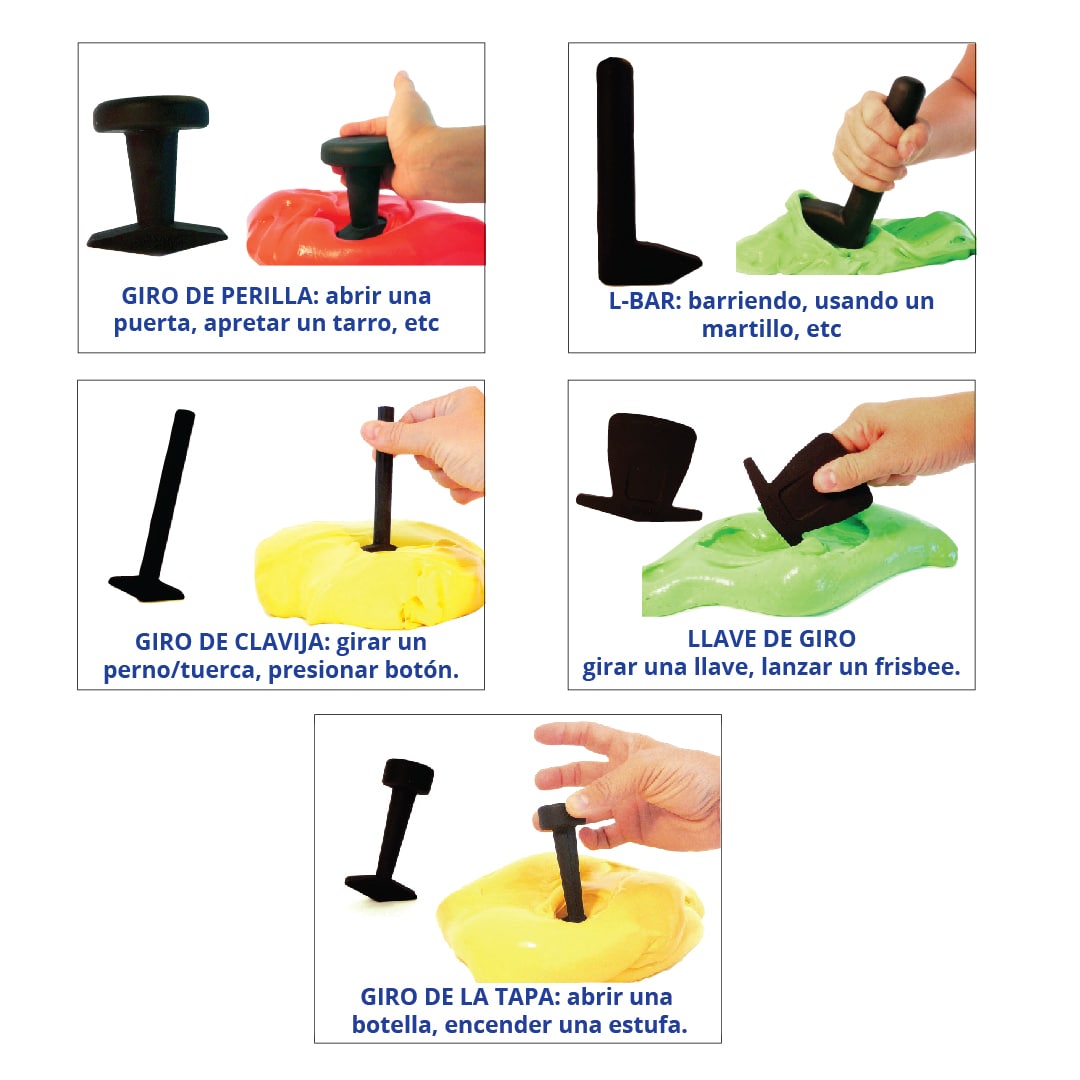 GIRO DE PERILLA: abrir una puerta, apretar un tarro, etc

L-BAR: barriendo, usando un martillo, etc

GIRO DE CLAVIJA: girar un perno/tuerca, presionar botón.

LLAVE DE GIRO
girar una llave, lanzar un frisbee.

GIRO DE LA TAPA: abrir una botella, encender una estufa.